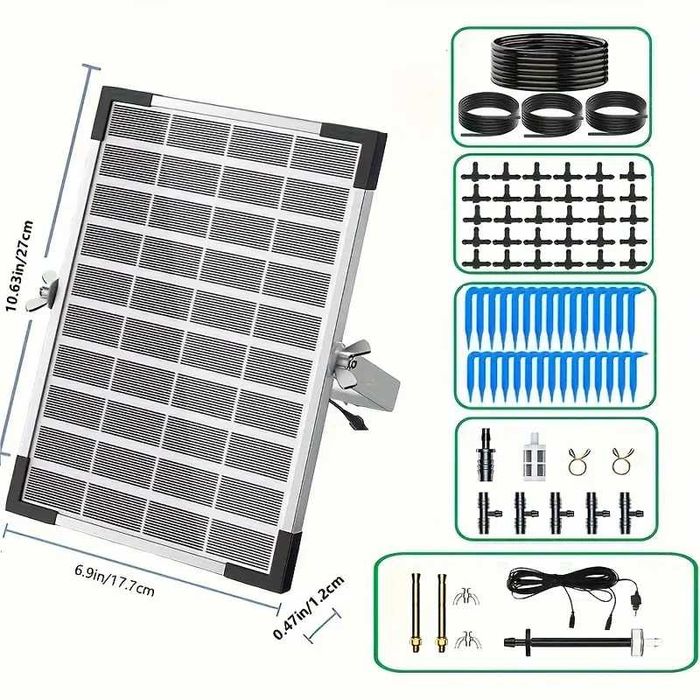 10.63in/27cm

6.9in/17.7cm

0.47in/1.2cm