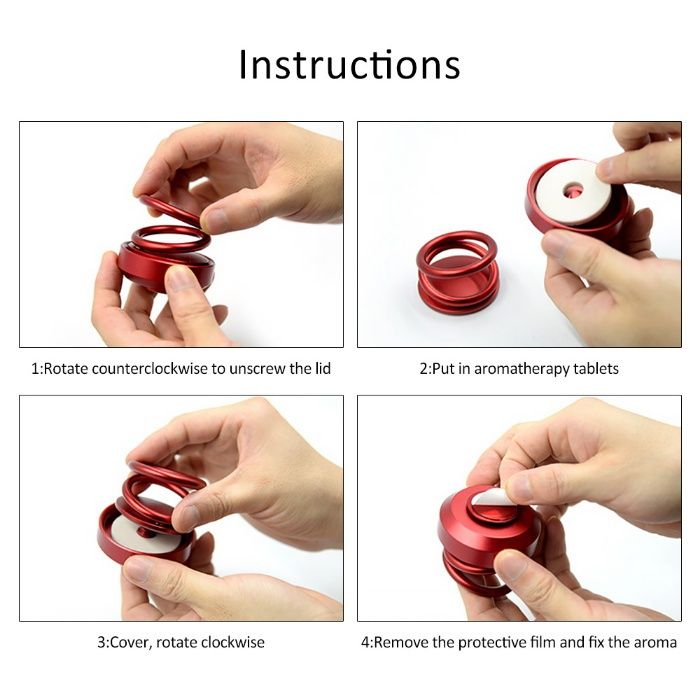 Instructions

1:Rotate counterclockwise to unscrew the lid

2:Put in aromatherapy tablets

3:Cover, rotate clockwise

4:Remove the protective film and fix the aroma