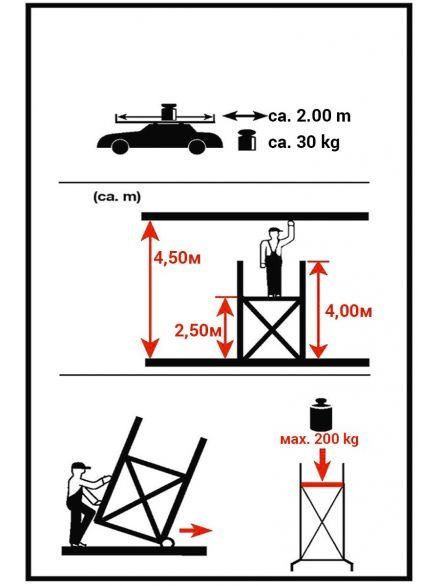 ca. 2.00 m
ca. 30 kg

(ca. m)

4,50м

2,50м

4,00м

мах. 200 kg