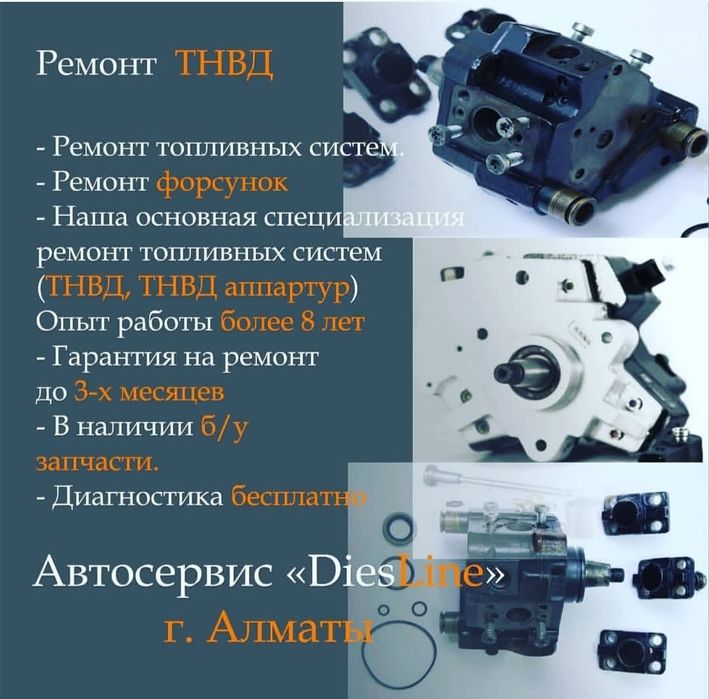 Ремонт ТНВД

- Ремонт топливных систем.
- Ремонт форсунок
- Наша основная специализация ремонт топливных систем (ТНВД, ТНВД аппартур)
Опыт работы более 8 лет
- Гарантия на ремонт до 3-х месяцев
- В наличии б/у запчасти.
- Диагностика бесплатно

Автосервис «DiesLine»
г. Алматы