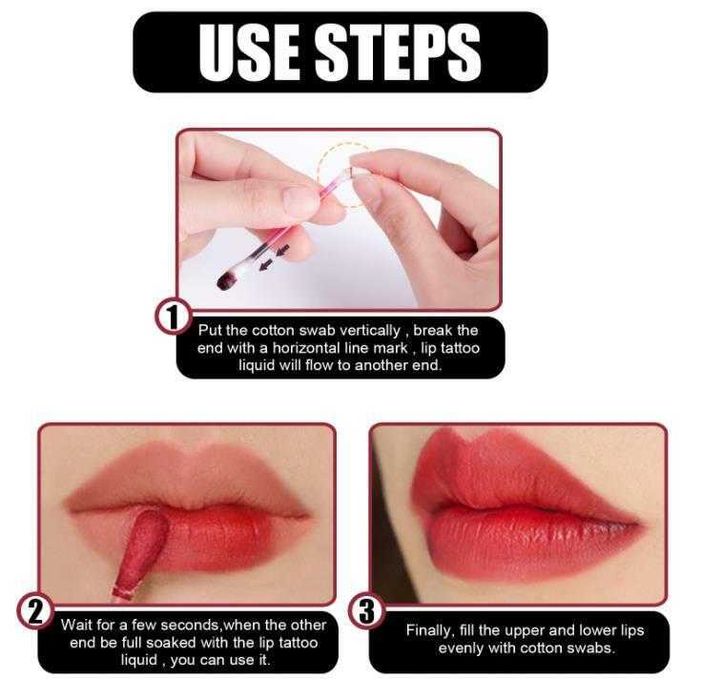 USE STEPS

1

Put the cotton swab vertically , break the end with a horizontal line mark , lip tattoo liquid will flow to another end.

2

Wait for a few seconds,when the other end be full soaked with the lip tattoo liquid , you can use it.

3

Finally, fill the upper and lower lips evenly with cotton swabs.