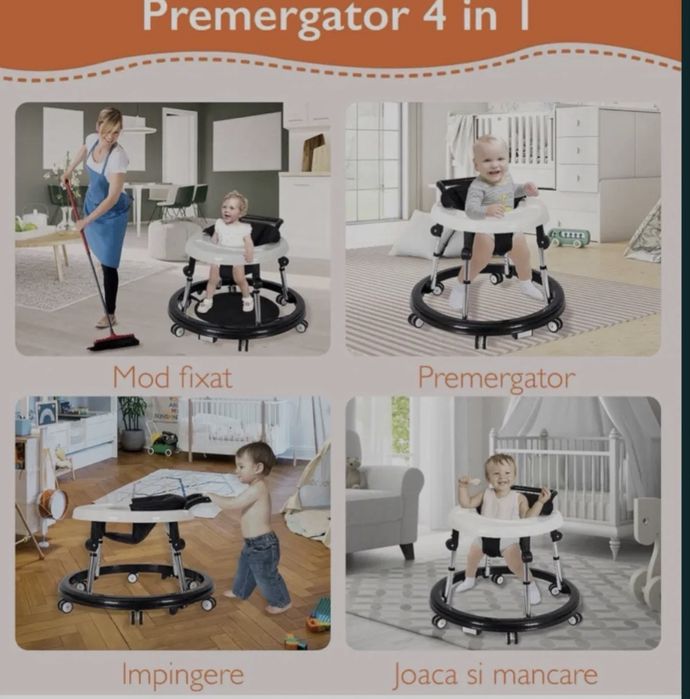 Premergator 4 in 1

Mod fixat

Premergator

Impingere

Joaca si mancare