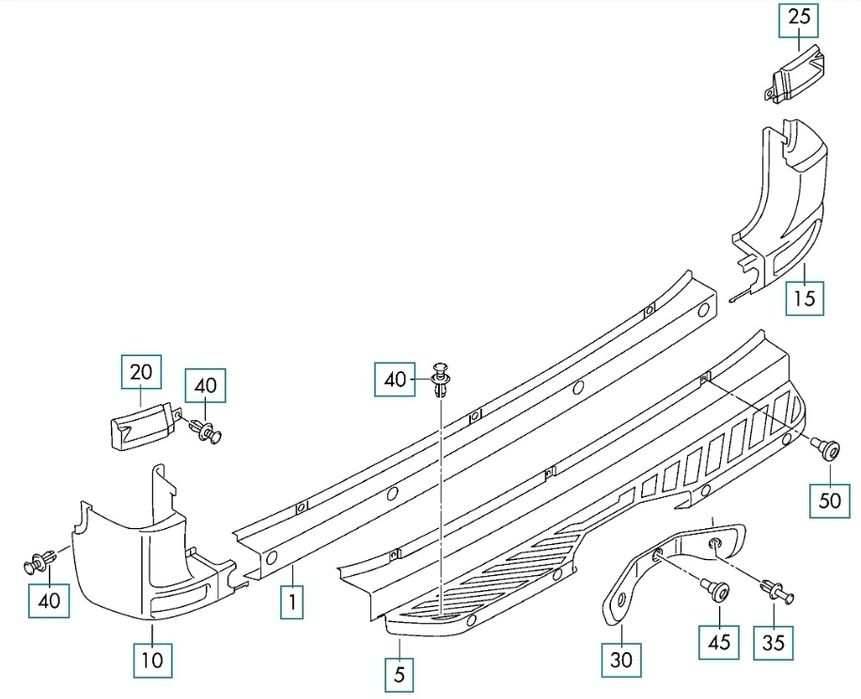 25

15

20

40

40

50

40

1

10

5

30

45

35