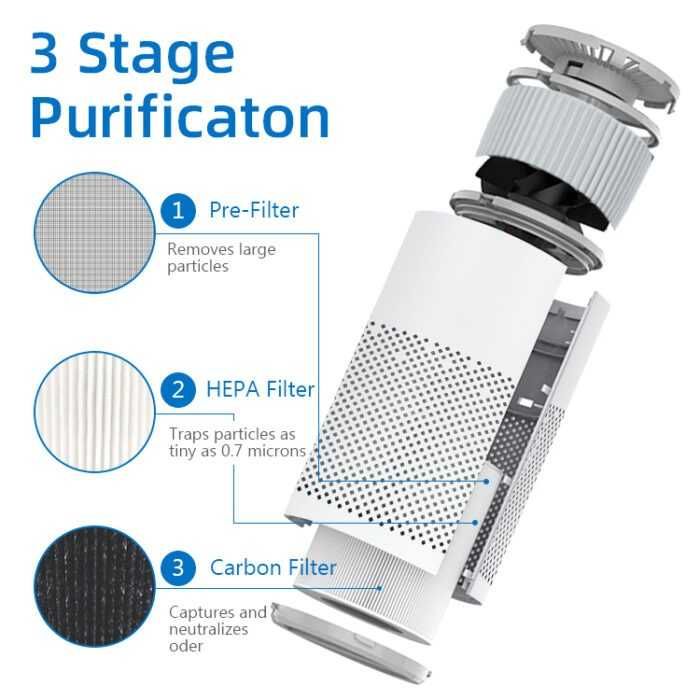 3 Stage Purificaton

1 Pre-Filter

Removes large particles

2 HEPA Filter

Traps particles as tiny as 0.7 microns

3 Carbon Filter

Captures and neutralizes oder