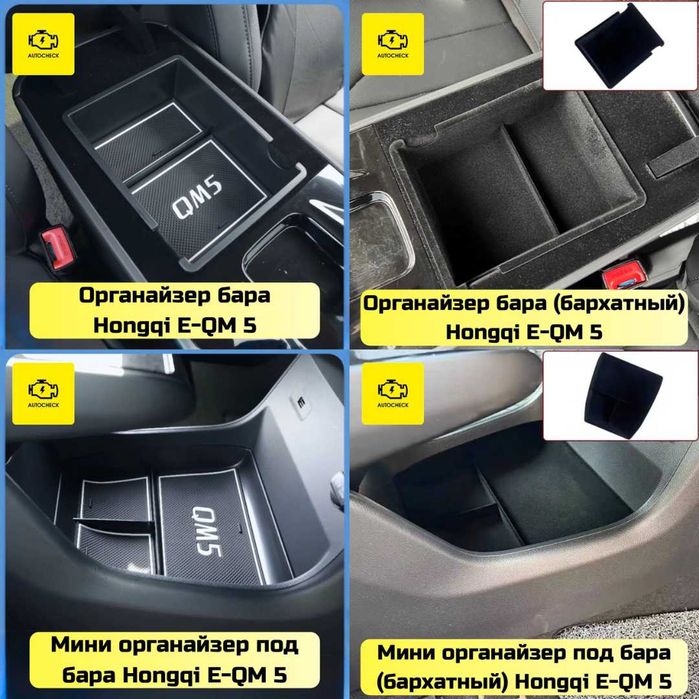 AUTOCHECK

QM5

Органайзер бара Hongqi E-QM 5

AUTOCHECK

Органайзер бара (бархатный) Hongqi E-QM 5

AUTOCHECK

QM5

Мини органайзер под бара Hongqi E-QM 5

AUTOCHECK

Мини органайзер под бара (бархатный) Hongqi E-QM 5