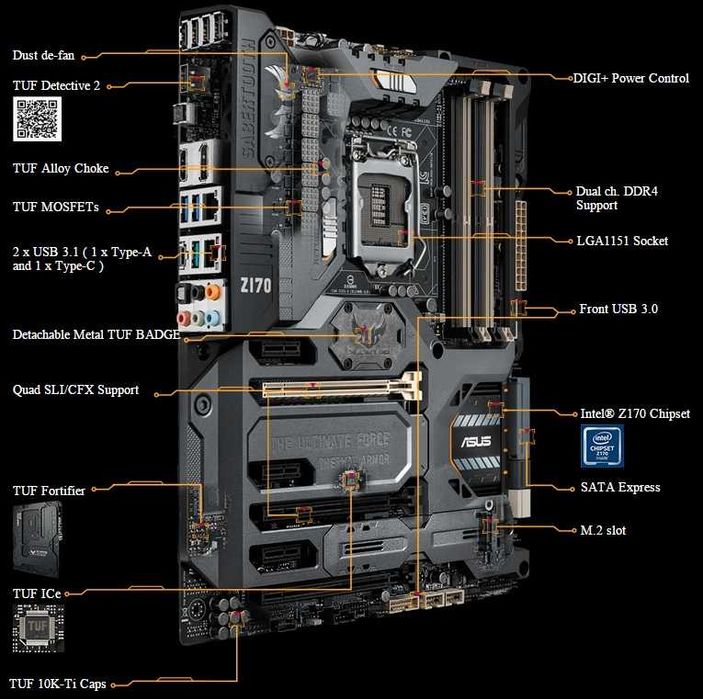 Dust de-fan

TUF Detective 2

TUF Alloy Choke

TUF MOSFETs

2 x USB 3.1 ( 1 x Type-A and 1 x Type-C )

Detachable Metal TUF BADGE

Quad SLI/CFX Support

TUF Fortifier

TUF ICe

TUF

TUF 10K-Ti Caps

SABERTOOTH

Z170

THE ULTIMATE FORCE

THERMAL ARMOR

ASUS

DIGI+ Power Control

Dual ch. DDR4 Support

LGA1151 Socket

Front USB 3.0

Intel® Z170 Chipset

intel

CHIPSET Z170

SATA Express

M.2 slot