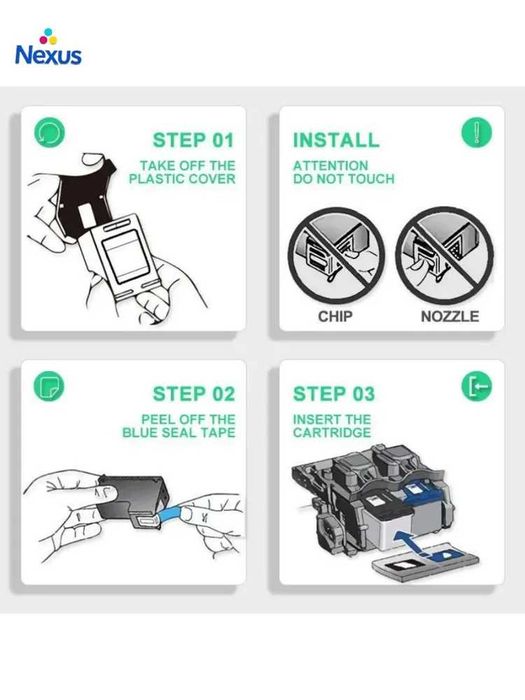 Nexus

STEP 01
TAKE OFF THE PLASTIC COVER

INSTALL
ATTENTION DO NOT TOUCH

CHIP

NOZZLE

STEP 02
PEEL OFF THE BLUE SEAL TAPE

STEP 03
INSERT THE CARTRIDGE