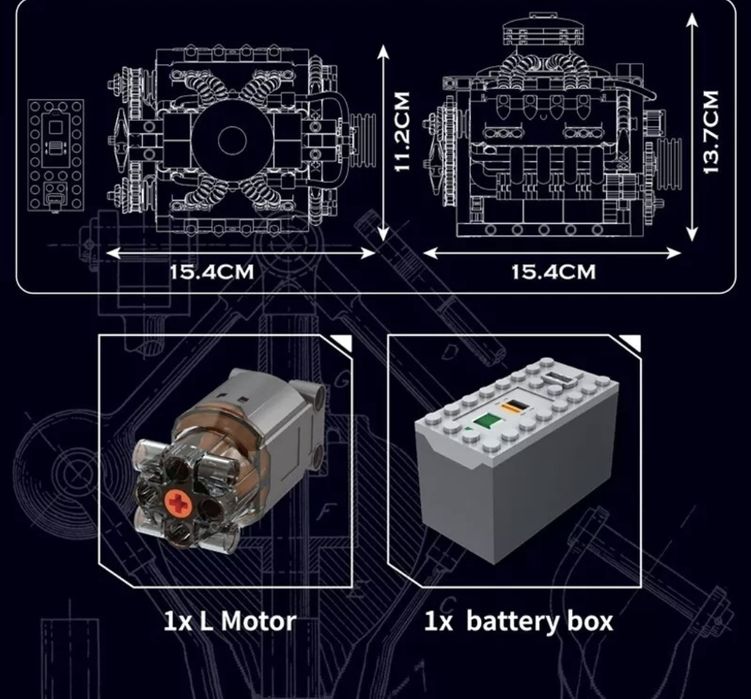 11.2CM

15.4CM

13.7CM

15.4CM

1x L Motor

1x battery box