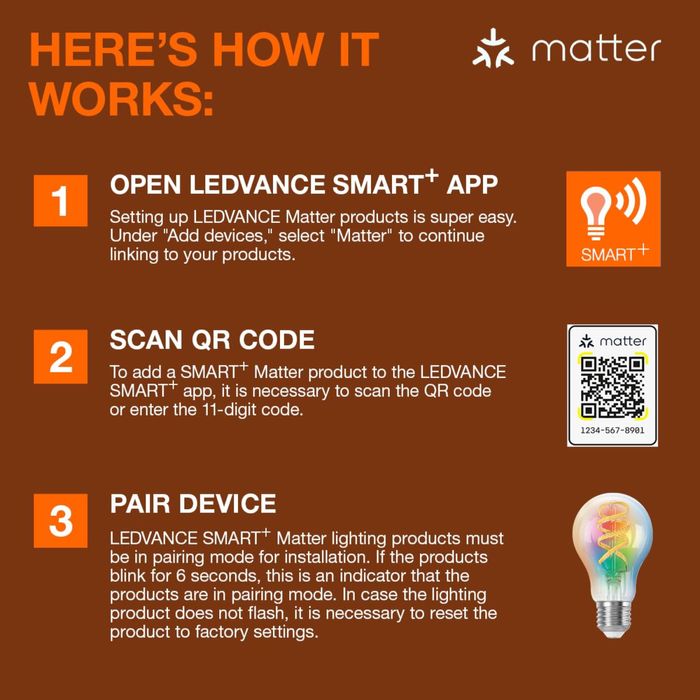 HERE'S HOW IT WORKS:

matter

1

OPEN LEDVANCE SMART$^+$ APP

Setting up LEDVANCE Matter products is super easy. Under "Add devices," select "Matter" to continue linking to your products.

SMART$^+$

2

SCAN QR CODE

To add a SMART$^+$ Matter product to the LEDVANCE SMART$^+$ app, it is necessary to scan the QR code or enter the 11-digit code.

matter

1234-567-8901

3

PAIR DEVICE

LEDVANCE SMART$^+$ Matter lighting products must be in pairing mode for installation. If the products blink for 6 seconds, this is an indicator that the products are in pairing mode. In case the lighting product does not flash, it is necessary to reset the product to factory settings.