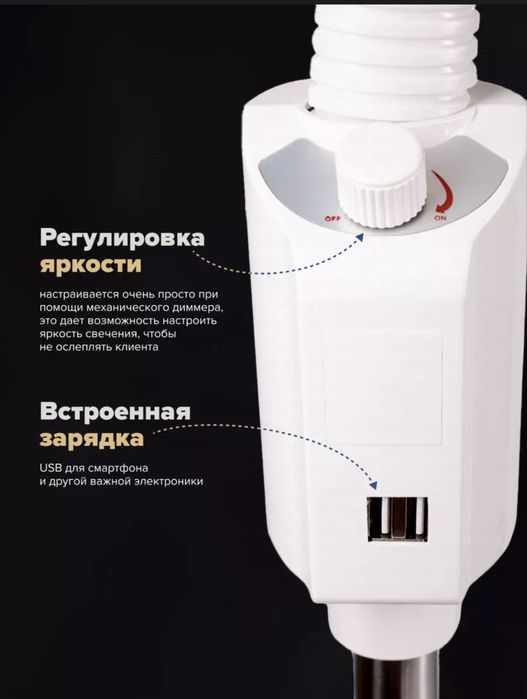 OFF

ON

Регулировка яркости

настраивается очень просто при помощи механического диммера, это дает возможность настроить яркость свечения, чтобы не ослеплять клиента

Встроенная зарядка

USB для смартфона и другой важной электроники