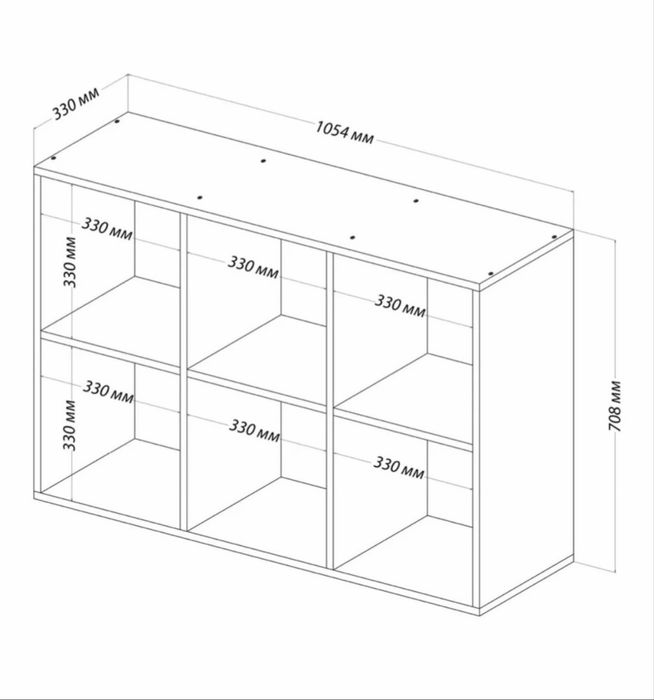 330 мм
1054 мм
330 мм
330 мм
330 мм
330 мм
330 мм
330 мм
330 мм
330 мм
330 мм
708 мм