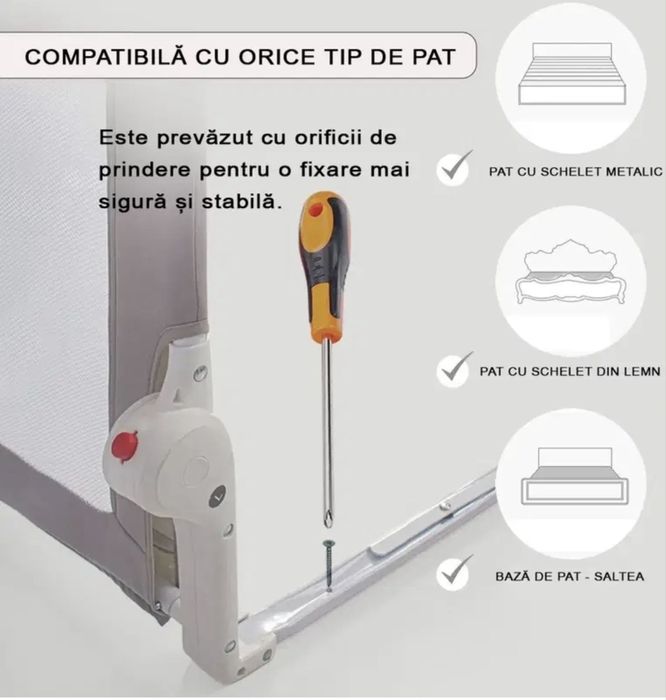 COMPATIBILĂ CU ORICE TIP DE PAT

Este prevăzut cu orificii de prindere pentru o fixare mai sigură și stabilă.

PAT CU SCHELET METALIC

PAT CU SCHELET DIN LEMN

BAZĂ DE PAT - SALTEA