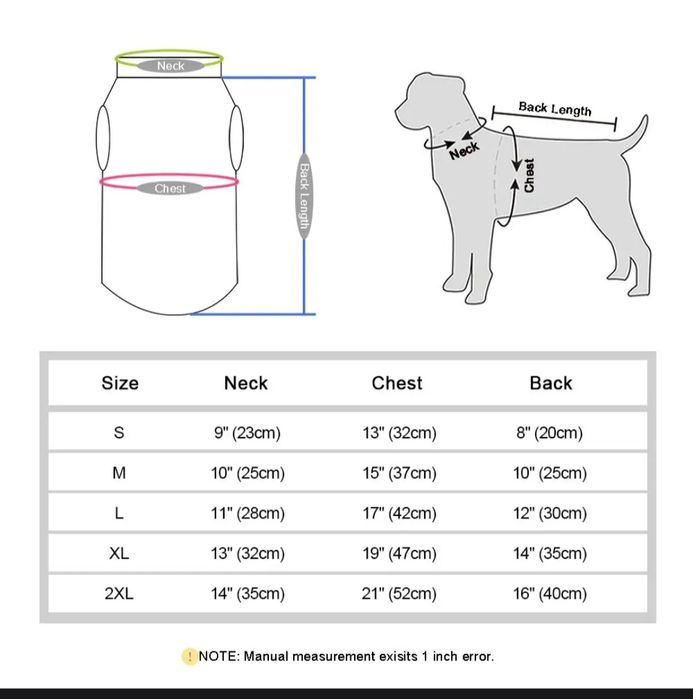 Neck
Chest
Back Length

Back Length
Neck
Chest

| Size | Neck | Chest | Back |
|---|---|---|---|
| S | 9" (23cm) | 13" (32cm) | 8" (20cm) |
| M | 10" (25cm) | 15" (37cm) | 10" (25cm) |
| L | 11" (28cm) | 17" (42cm) | 12" (30cm) |
| XL | 13" (32cm) | 19" (47cm) | 14" (35cm) |
| 2XL | 14" (35cm) | 21" (52cm) | 16" (40cm) |

! NOTE: Manual measurement exisits 1 inch error.