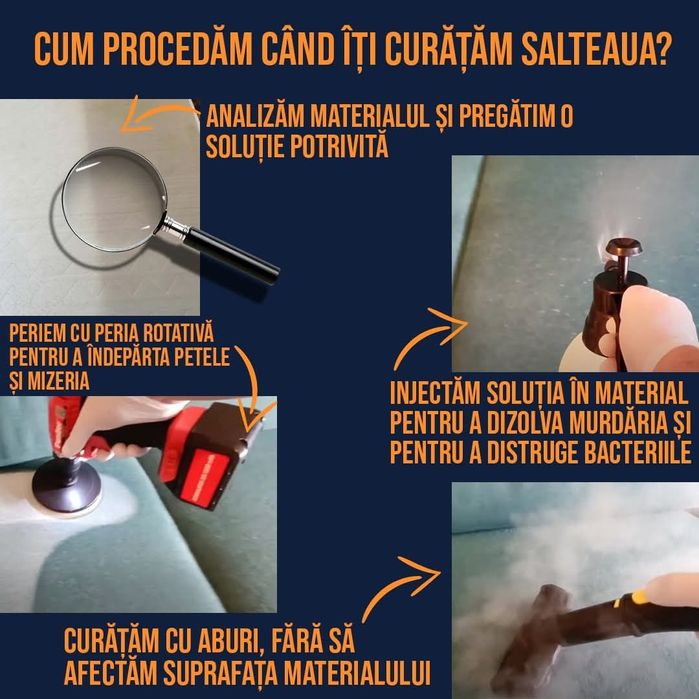 CUM PROCEDĂM CÂND ÎȚI CURĂȚĂM SALTEAUA?

ANALIZĂM MATERIALUL ȘI PREGĂTIM O SOLUȚIE POTRIVITĂ

PERIEM CU PERIA ROTATIVĂ PENTRU A ÎNDEPĂRTA PETELE ȘI MIZERIA

INJECTĂM SOLUȚIA ÎN MATERIAL PENTRU A DIZOLVA MURDĂRIA ȘI PENTRU A DISTRUGE BACTERIILE

CURĂȚĂM CU ABURI, FĂRĂ SĂ AFECTĂM SUPRAFAȚA MATERIALULUI