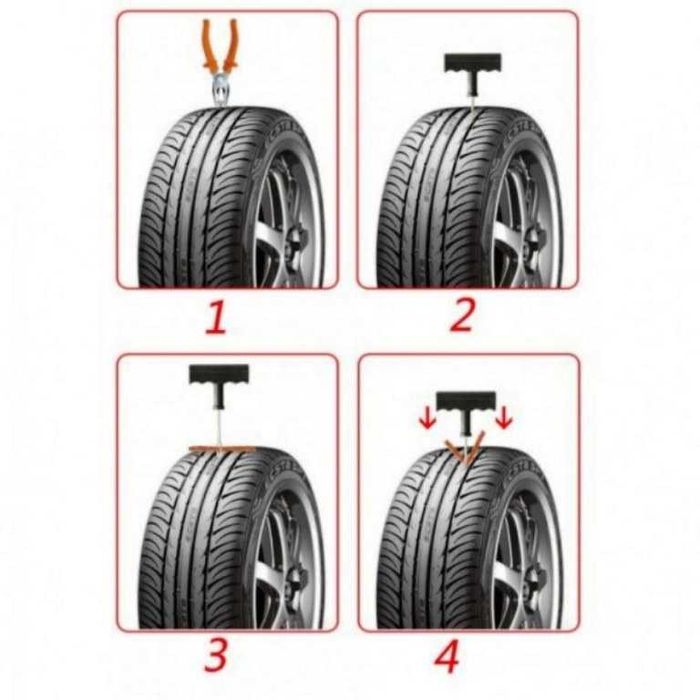 1

2

3

4