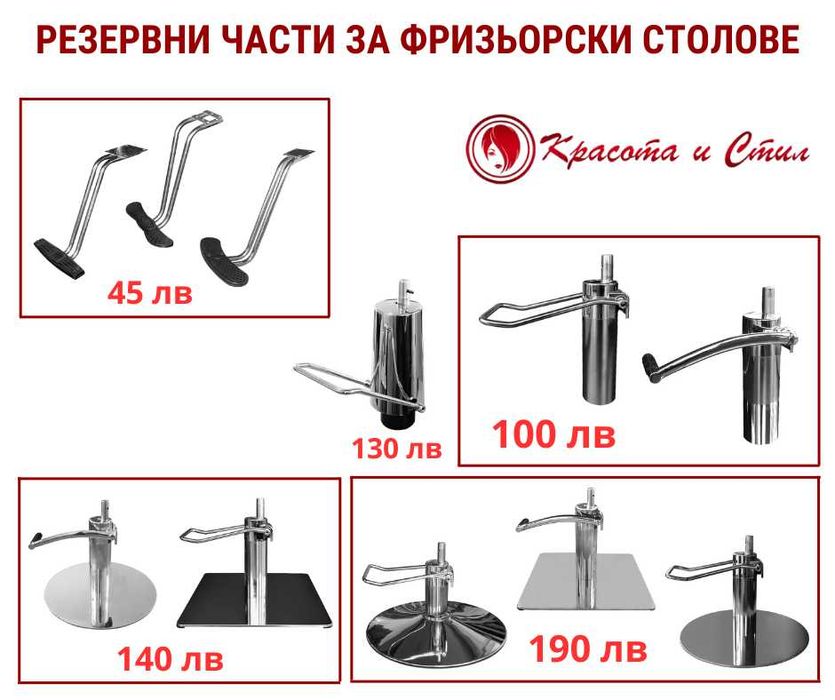 РЕЗЕРВНИ ЧАСТИ ЗА ФРИЗЬОРСКИ СТОЛОВЕ

Красота и Стил

45 лв

130 лв

100 лв

140 лв

190 лв