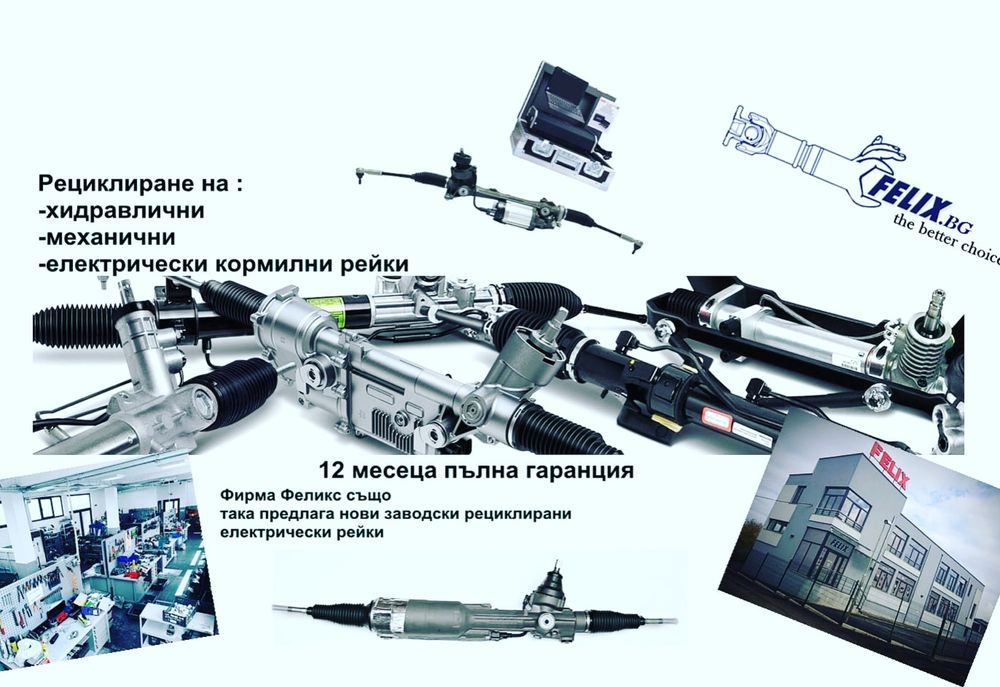 Рециклиране на :
-хидравлични
-механични
-електрически кормилни рейки

FELIX.BG
the better choice

12 месеца пълна гаранция

Фирма Феликс също
така предлага нови заводски рециклирани
електрически рейки

FELIX