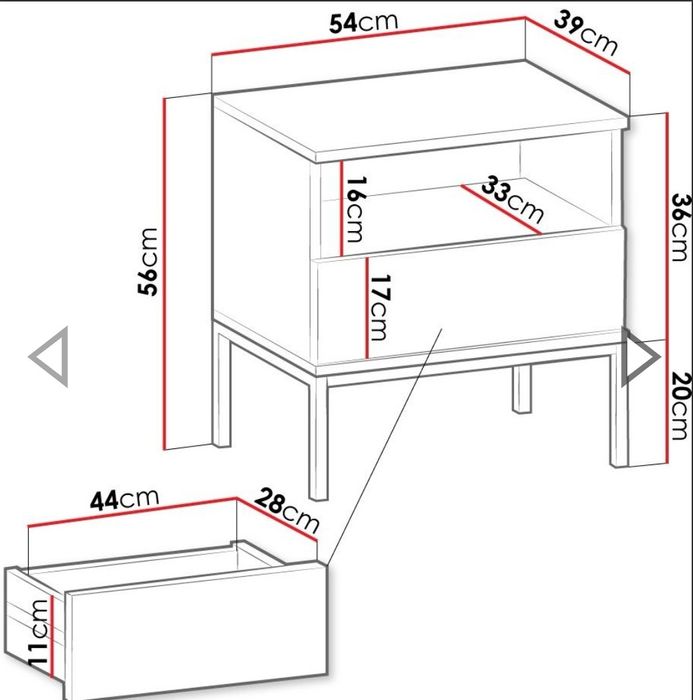 54cm
39cm
56cm
16cm
33cm
36cm
17cm
20cm
44cm
28cm
11cm