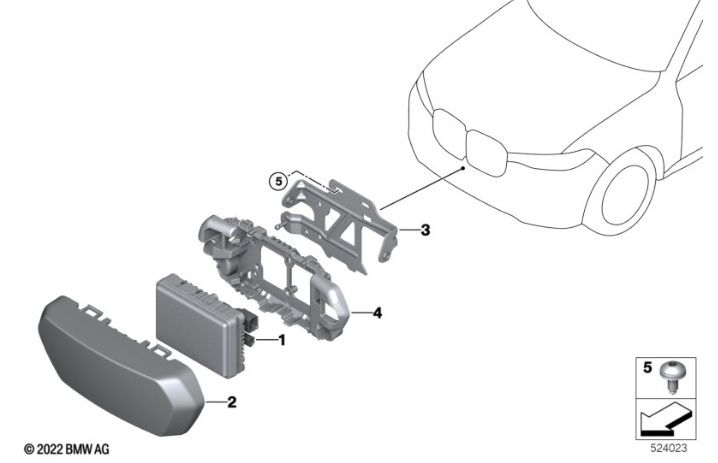 5
3
4
1
2
5
© 2022 BMW AG
524023