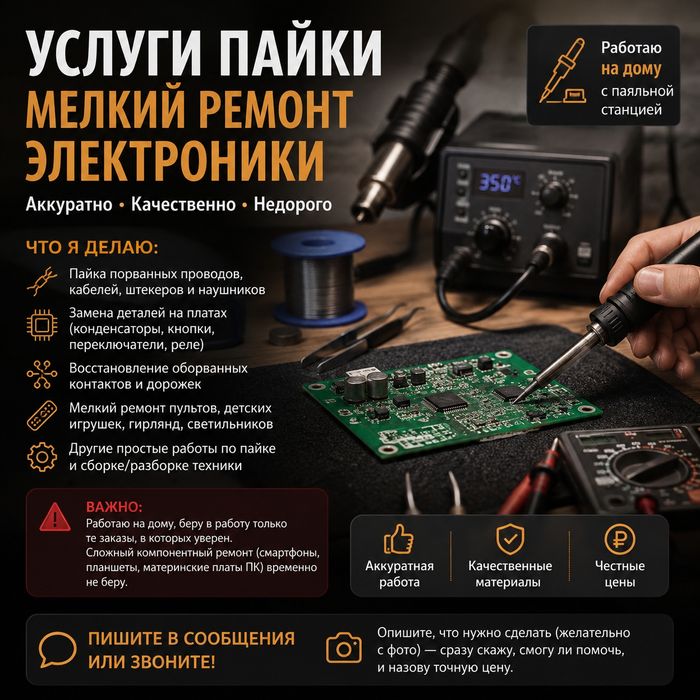 УСЛУГИ ПАЙКИ
МЕЛКИЙ РЕМОНТ ЭЛЕКТРОНИКИ

Аккуратно • Качественно • Недорого

Работаю на дому с паяльной станцией

350°C

ЧТО Я ДЕЛАЮ:

Пайка порванных проводов, кабелей, штекеров и наушников

Замена деталей на платах (конденсаторы, кнопки, переключатели, реле)

Восстановление оборванных контактов и дорожек

Мелкий ремонт пультов, детских игрушек, гирлянд, светильников

Другие простые работы по пайке и сборке/разборке техники

ВАЖНО:
Работаю на дому, беру в работу только те заказы, в которых уверен.
Сложный компонентный ремонт (смартфоны, планшеты, материнские платы ПК) временно не беру.

Аккуратная работа

Качественные материалы

Честные цены

ПИШИТЕ В СООБЩЕНИЯ ИЛИ ЗВОНИТЕ!

Опишите, что нужно сделать (желательно с фото) — сразу скажу, смогу ли помочь, и назову точную цену.