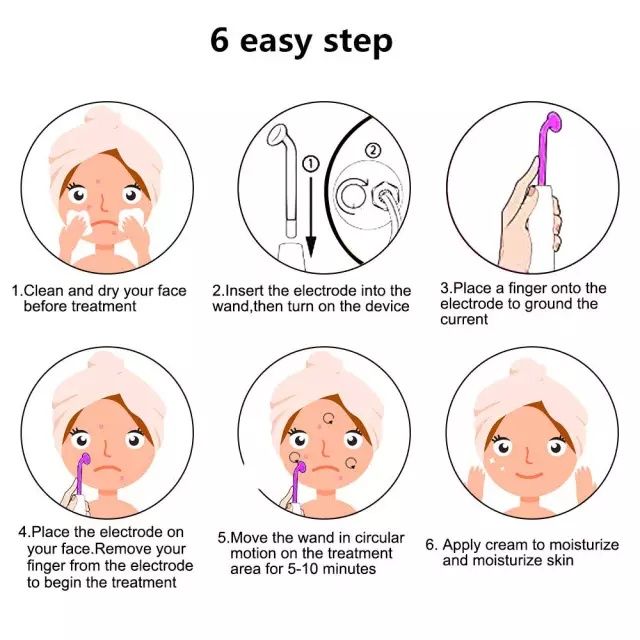 6 easy step

①

②

1.Clean and dry your face before treatment

2.Insert the electrode into the wand,then turn on the device

3.Place a finger onto the electrode to ground the current

4.Place the electrode on your face.Remove your finger from the electrode to begin the treatment

5.Move the wand in circular motion on the treatment area for 5-10 minutes

6. Apply cream to moisturize and moisturize skin