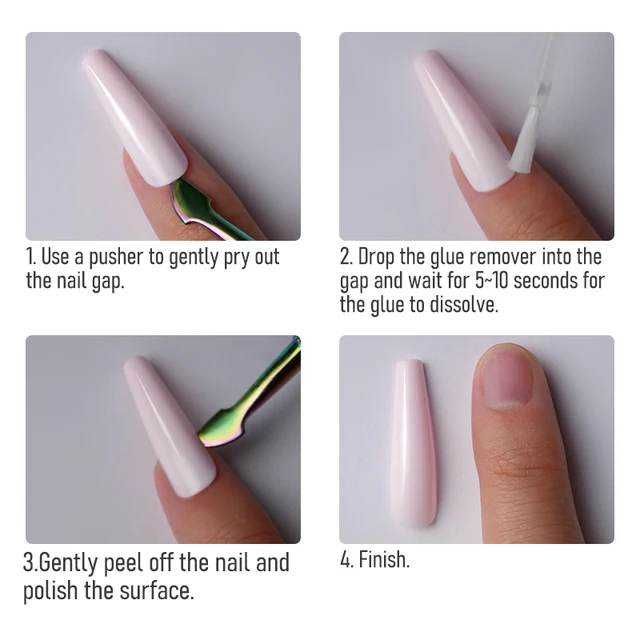 1. Use a pusher to gently pry out the nail gap.

2. Drop the glue remover into the gap and wait for 5~10 seconds for the glue to dissolve.

3.Gently peel off the nail and polish the surface.

4. Finish.