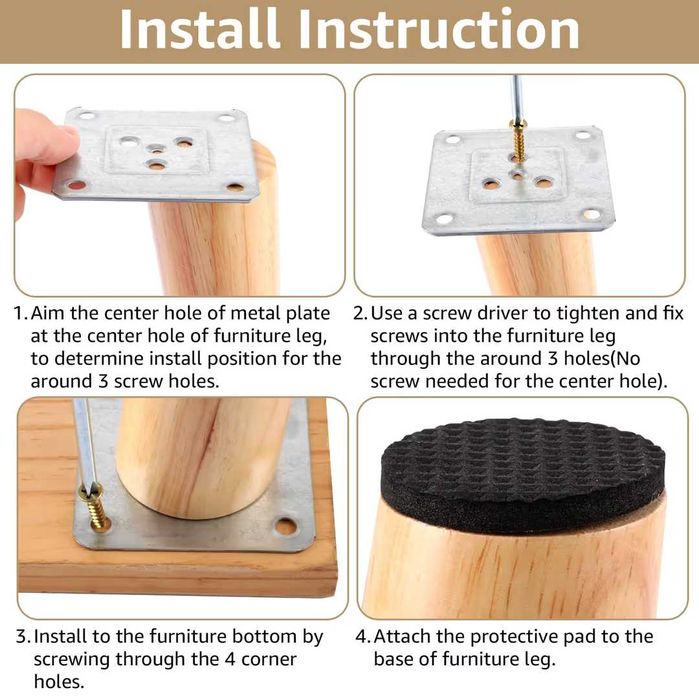 Install Instruction

1. Aim the center hole of metal plate at the center hole of furniture leg, to determine install position for the around 3 screw holes.

2. Use a screw driver to tighten and fix screws into the furniture leg through the around 3 holes(No screw needed for the center hole).

3. Install to the furniture bottom by screwing through the 4 corner holes.

4. Attach the protective pad to the base of furniture leg.