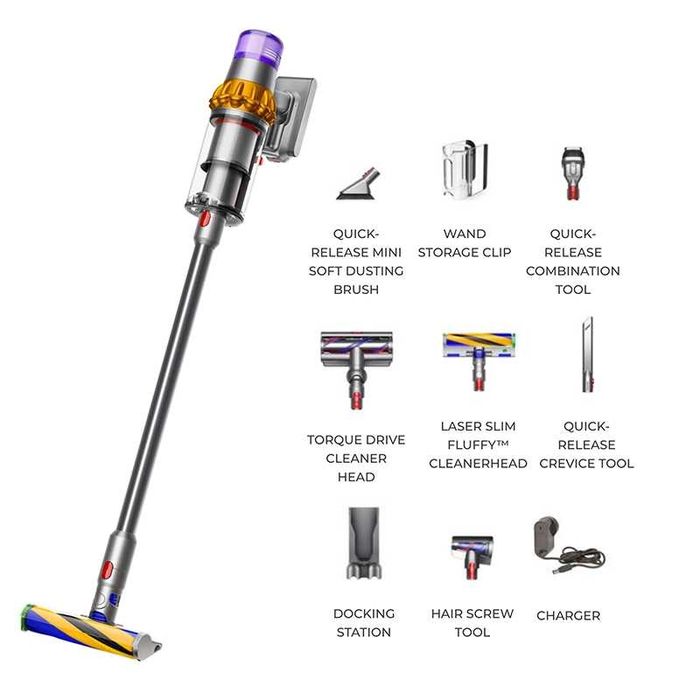 QUICK-RELEASE MINI SOFT DUSTING BRUSH

WAND STORAGE CLIP

QUICK-RELEASE COMBINATION TOOL

TORQUE DRIVE CLEANER HEAD

LASER SLIM FLUFFY™ CLEANERHEAD

QUICK-RELEASE CREVICE TOOL

DOCKING STATION

HAIR SCREW TOOL

CHARGER