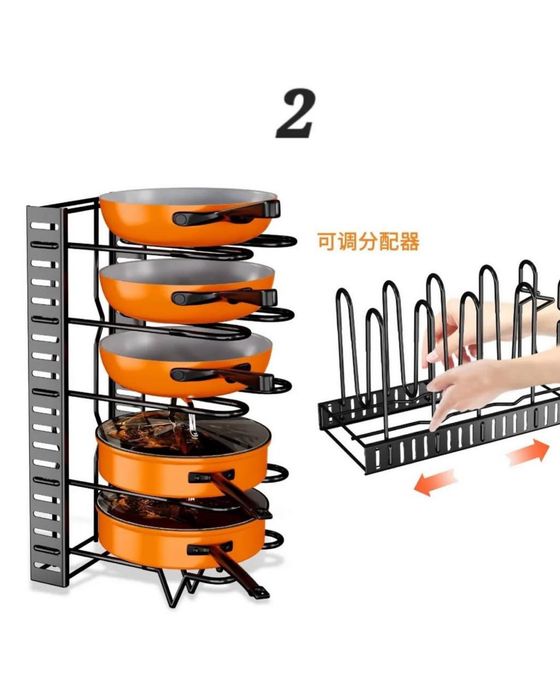 2

可调分配器