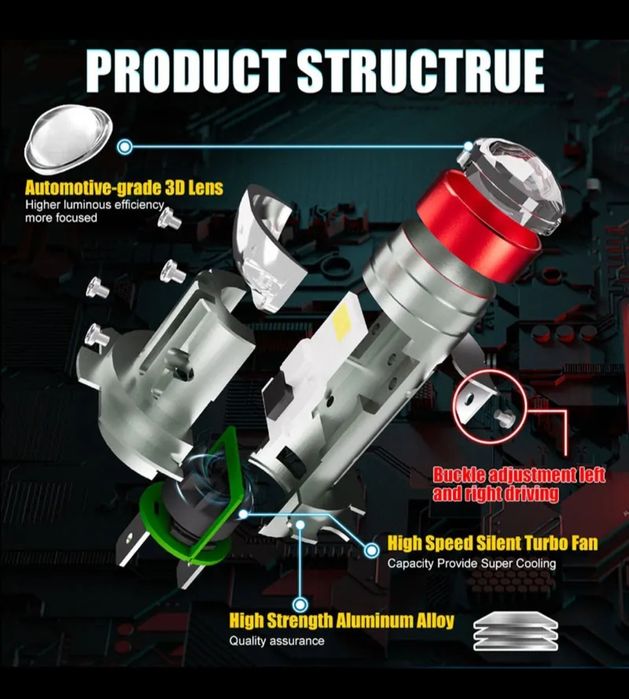 PRODUCT STRUCTRUE

Automotive-grade 3D Lens
Higher luminous efficiency
more focused

Buckle adjustment left and right driving

High Speed Silent Turbo Fan
Capacity Provide Super Cooling

High Strength Aluminum Alloy
Quality assurance