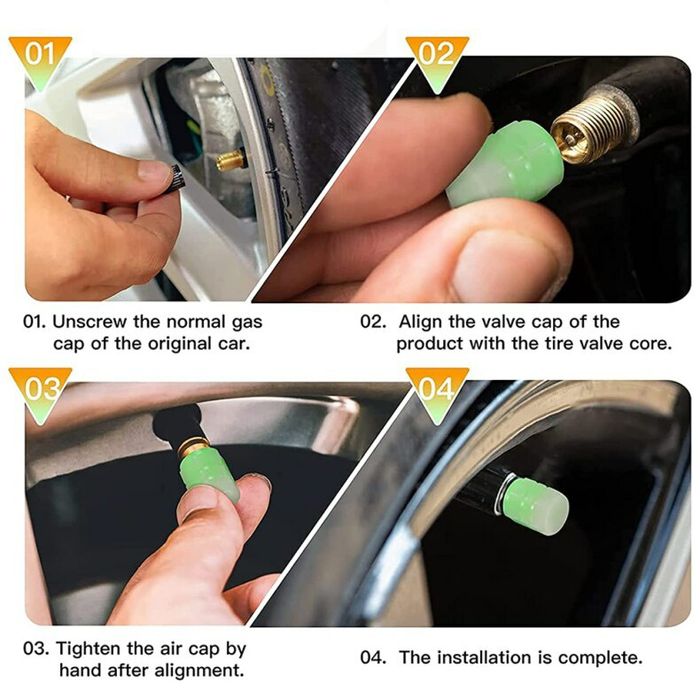 01

02

01. Unscrew the normal gas cap of the original car.

02. Align the valve cap of the product with the tire valve core.

03

04

03. Tighten the air cap by hand after alignment.

04. The installation is complete.