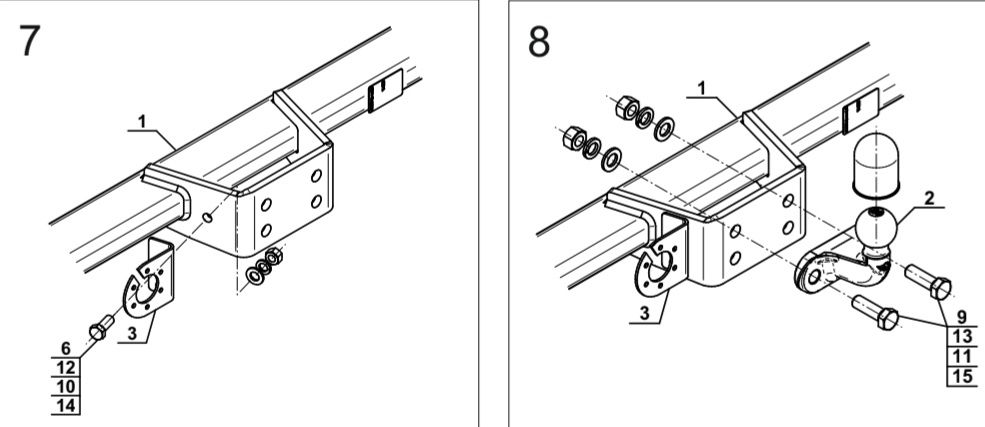 7

1

3

6
12
10
14

8

1

2

3

9
13
11
15