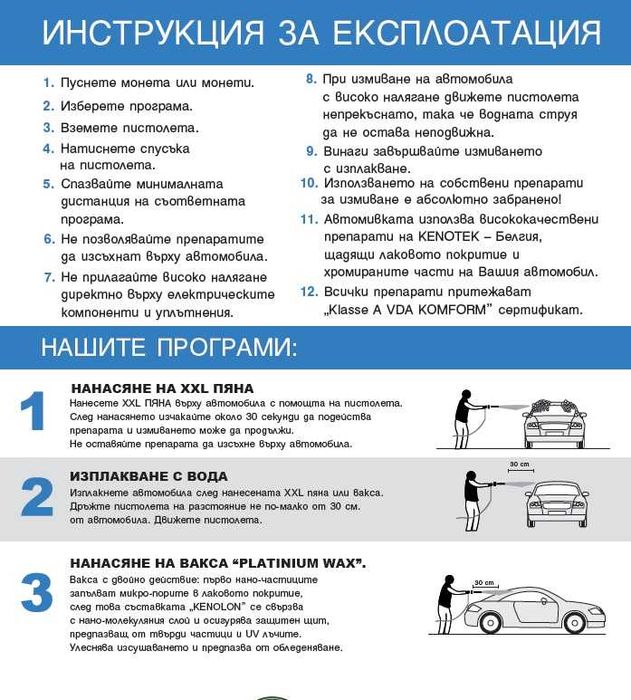 ИНСТРУКЦИЯ ЗА ЕКСПЛОАТАЦИЯ

1. Пуснете монета или монети.
2. Изберете програма.
3. Вземете пистолета.
4. Натиснете спусъка на пистолета.
5. Спазвайте минималната дистанция на съответната програма.
6. Не позволявайте препаратите да изсъхнат върху автомобила.
7. Не прилагайте високо налягане директно върху електрическите компоненти и уплътнения.
8. При измиване на автомобила с високо налягане движете пистолета непрекъснато, така че водната струя да не остава неподвижна.
9. Винаги завършвайте измиването с изплакване.
10. Използването на собствени препарати за измиване е абсолютно забранено!
11. Автомивката използва висококачествени препарати на KENOTEK – Белгия, щадящи лаковото покритие и хромираните части на Вашия автомобил.
12. Всички препарати притежават „Klasse A VDA KOMFORM" сертификат.

НАШИТЕ ПРОГРАМИ:

1
НАНАСЯНЕ НА XXL ПЯНА
Нанесете XXL ПЯНА върху автомобила с помощта на пистолета. След нанасянето изчакайте около 30 секунди да подейства препарата и измиването може да продължи. Не оставяйте препарата да изсъхне върху автомобила.

2
ИЗПЛАКВАНЕ С ВОДА
Изплакнете автомобила след нанесената XXL пяна или вакса. Дръжте пистолета на разстояние не по-малко от 30 см. от автомобила. Движете пистолета.

30 cm

3
НАНАСЯНЕ НА ВАКСА "PLATINIUM WAX".
Вакса с двойно действие: първо нано-частиците запълват микро-порите в лаковото покритие, след това съставката „KENOLON" се свързва с нано-молекулярния слой и осигурява защитен щит, предпазващ от твърди частици и UV лъчите. Улеснява изсушаването и предпазва от обледеняване.

30 cm