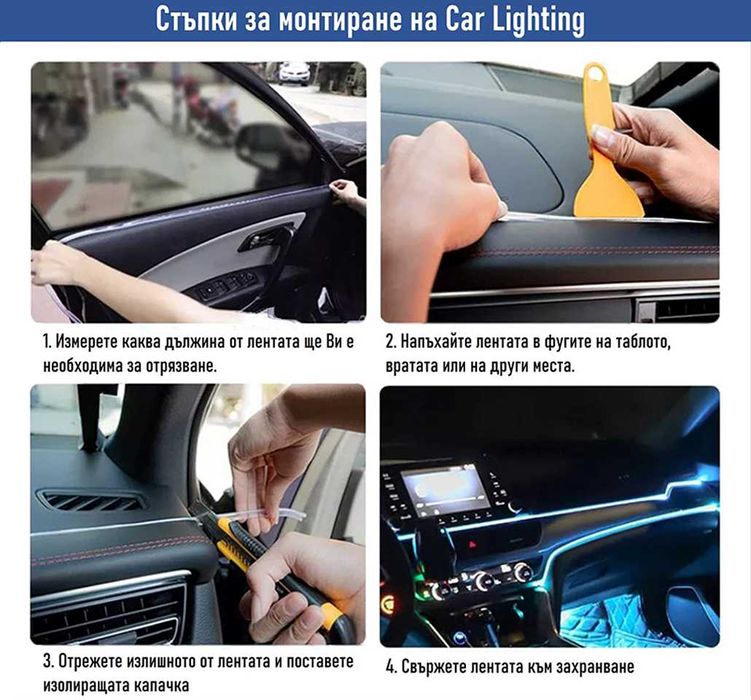 Стъпки за монтиране на Car Lighting

1. Измерете каква дължина от лентата ще Ви е необходима за отрязване.

2. Напъхайте лентата в фугите на таблото, вратата или на други места.

3. Отрежете излишното от лентата и поставете изолиращата капачка

4. Свържете лентата към захранване