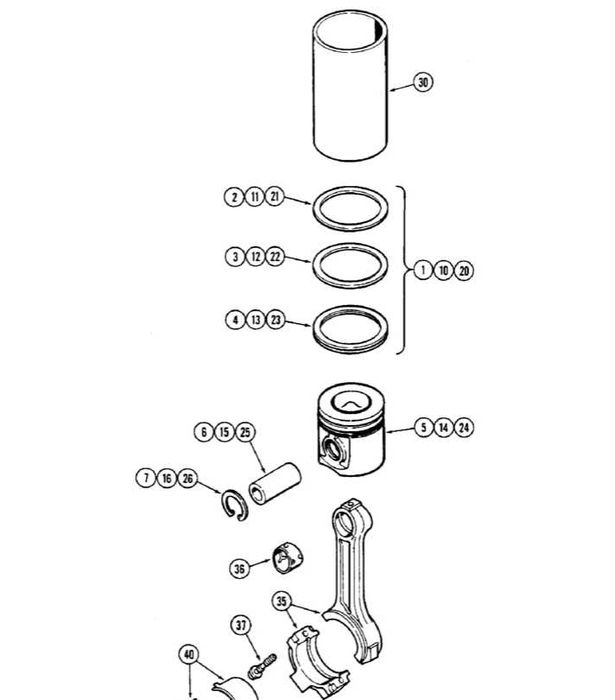 30

2 11 21

3 12 22

1 10 20

4 13 23

5 14 24

6 15 25

7 16 26

36

35

37

40