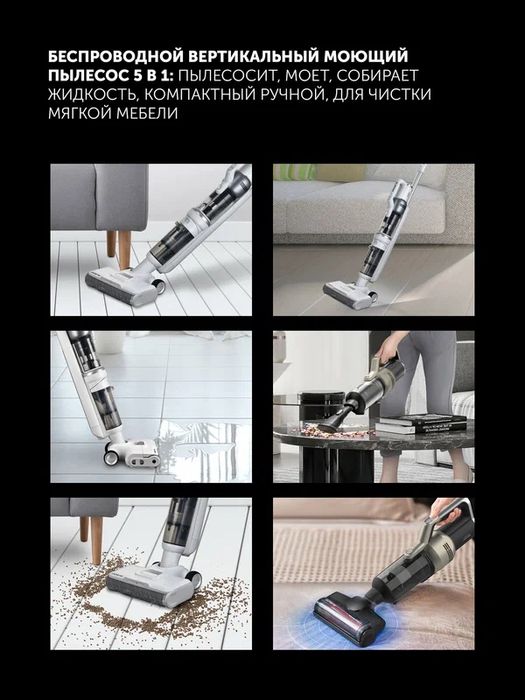 БЕСПРОВОДНОЙ ВЕРТИКАЛЬНЫЙ МОЮЩИЙ ПЫЛЕСОС 5 В 1: ПЫЛЕСОСИТ, МОЕТ, СОБИРАЕТ ЖИДКОСТЬ, КОМПАКТНЫЙ РУЧНОЙ, ДЛЯ ЧИСТКИ МЯГКОЙ МЕБЕЛИ