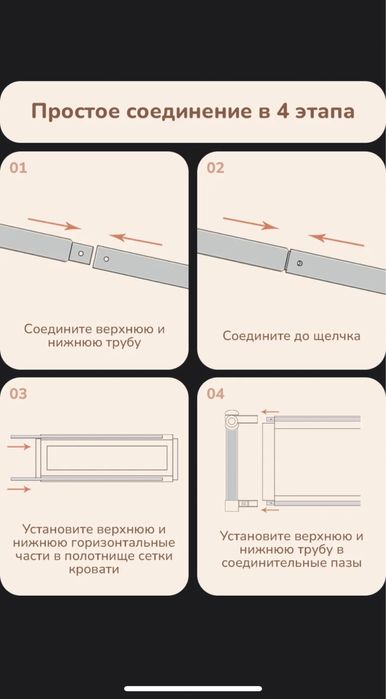 Простое соединение в 4 этапа

01

Соедините верхнюю и нижнюю трубу

02

Соедините до щелчка

03

Установите верхнюю и нижнюю горизонтальные части в полотнище сетки кровати

04

Установите верхнюю и нижнюю трубу в соединительные пазы