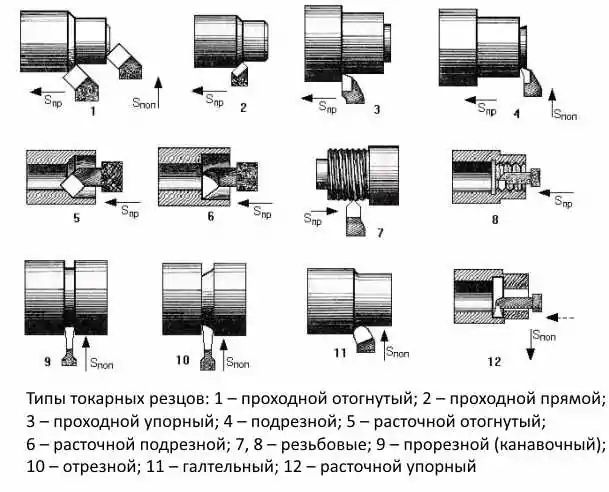 $S_{пр}$ 1 $S_{поп}$ $S_{пр}$ 2 $S_{пр}$ 3 $S_{пр}$ 4 $S_{поп}$

5 $S_{пр}$ 6 $S_{пр}$ $S_{пр}$ 7 8 $S_{пр}$

9 $S_{поп}$ 10 $S_{поп}$ 11 $S_{поп}$ $S_{поп}$ 12

Типы токарных резцов: 1 – проходной отогнутый; 2 – проходной прямой; 3 – проходной упорный; 4 – подрезной; 5 – расточной отогнутый; 6 – расточной подрезной; 7, 8 – резьбовые; 9 – прорезной (канавочный); 10 – отрезной; 11 – галтельный; 12 – расточной упорный