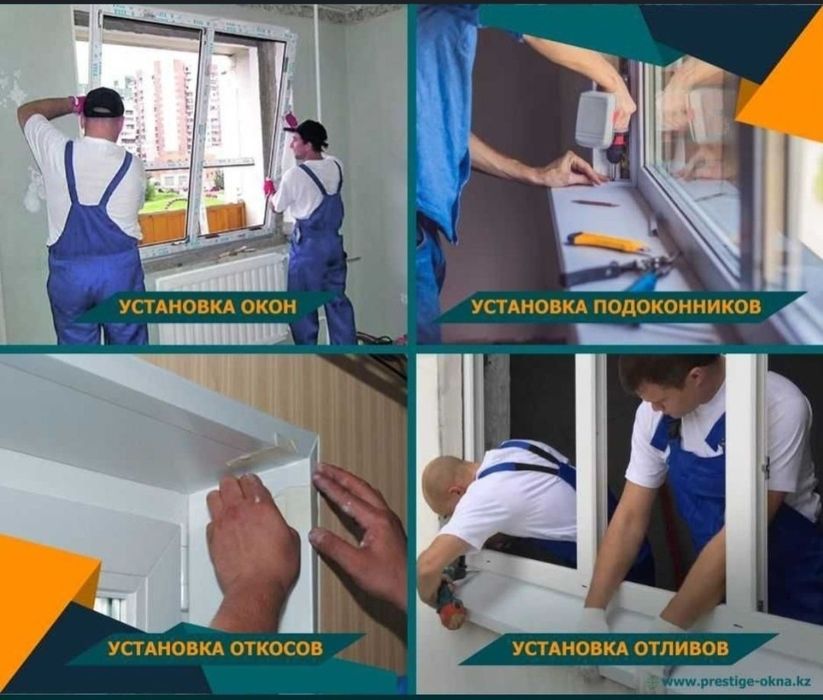 УСТАНОВКА ОКОН

УСТАНОВКА ПОДОКОННИКОВ

УСТАНОВКА ОТКОСОВ

УСТАНОВКА ОТЛИВОВ

www.prestige-okna.kz