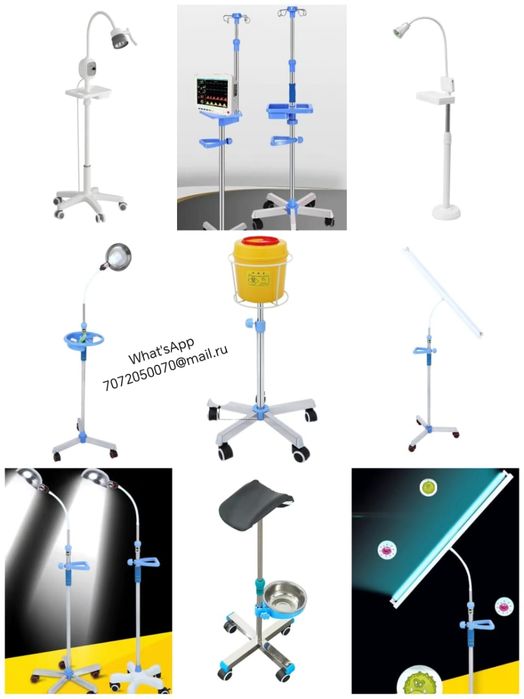 What'sApp
7072050070@mail.ru