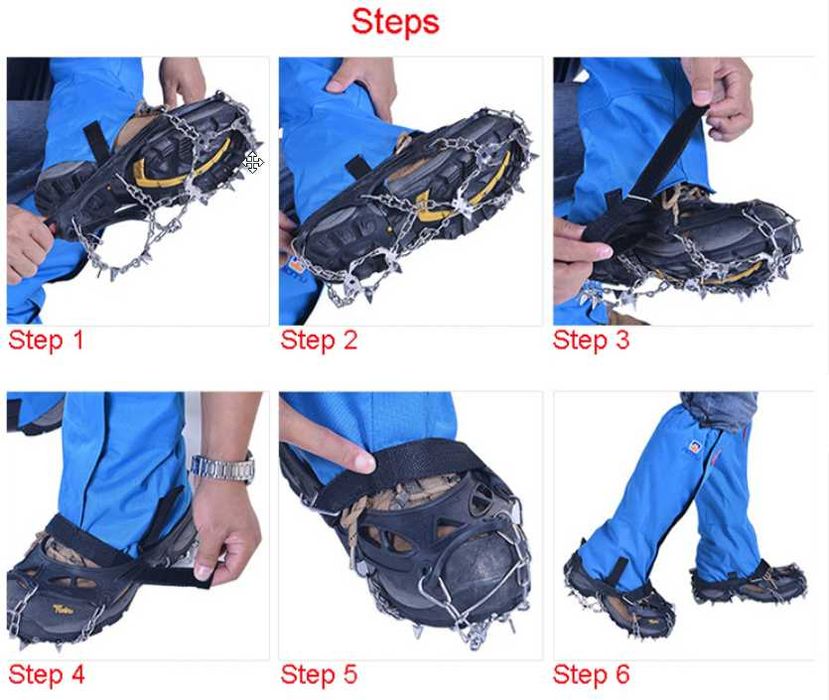 Steps

Step 1

Step 2

Step 3

Step 4

Step 5

Step 6