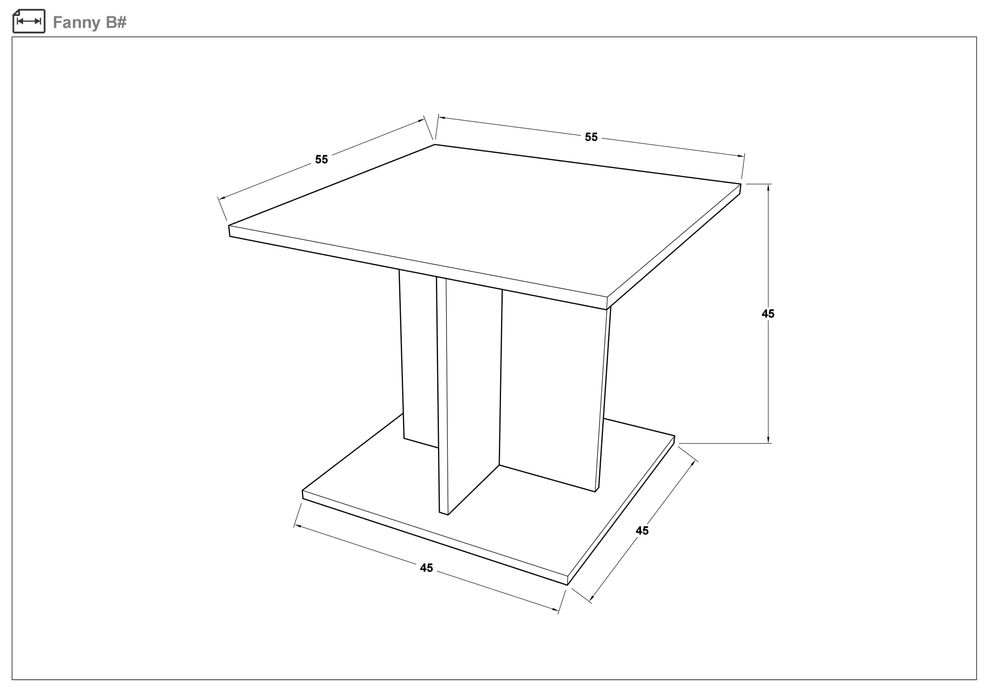 Fanny B#

55

55

45

45

45