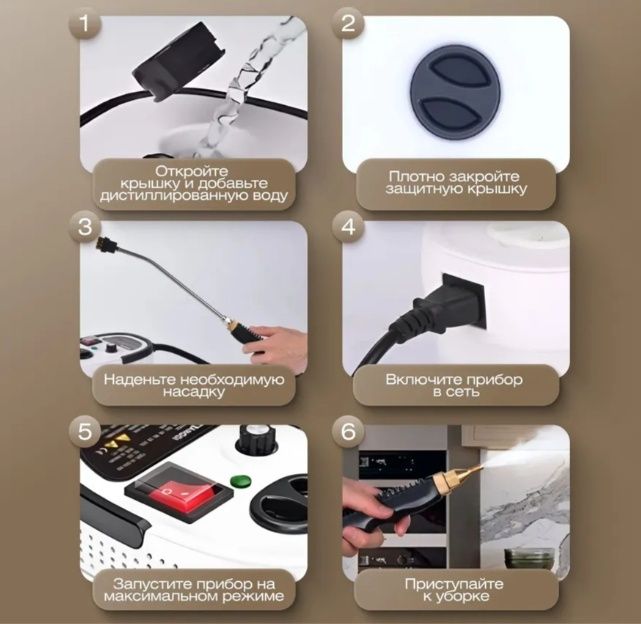 1

Откройте крышку и добавьте дистиллированную воду

2

Плотно закройте защитную крышку

3

Наденьте необходимую насадку

4

Включите прибор в сеть

5

Запустите прибор на максимальном режиме

6

Приступайте к уборке