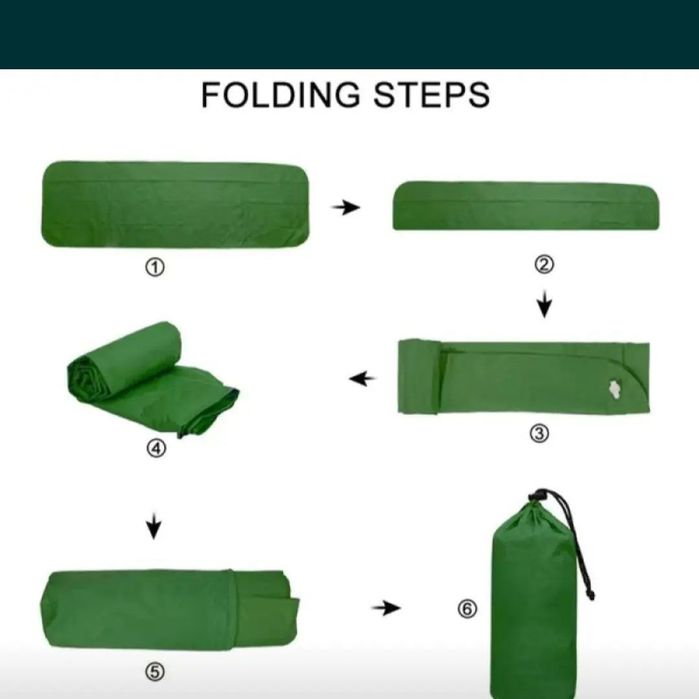 FOLDING STEPS

①

②

③

④

⑤

⑥