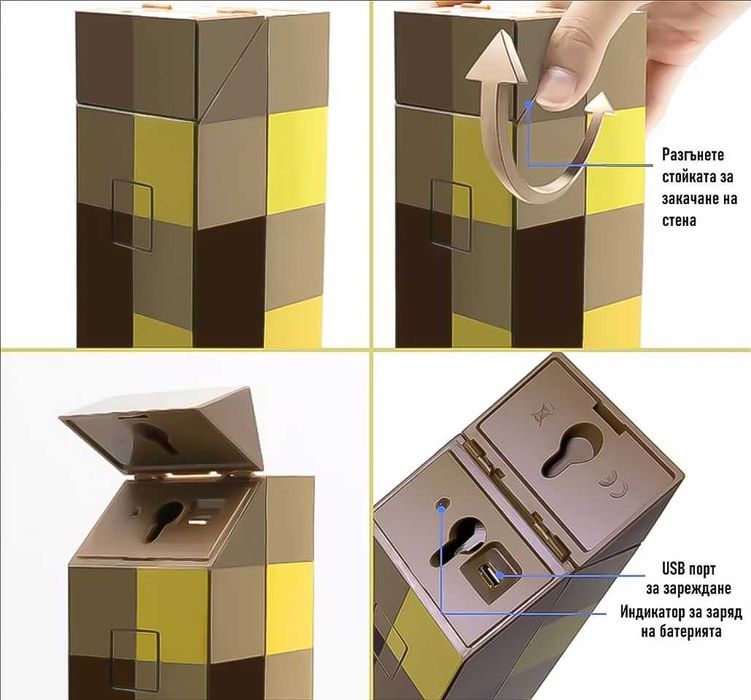 Разгънете стойката за закачане на стена

USB порт за зареждане

Индикатор за заряд на батерията