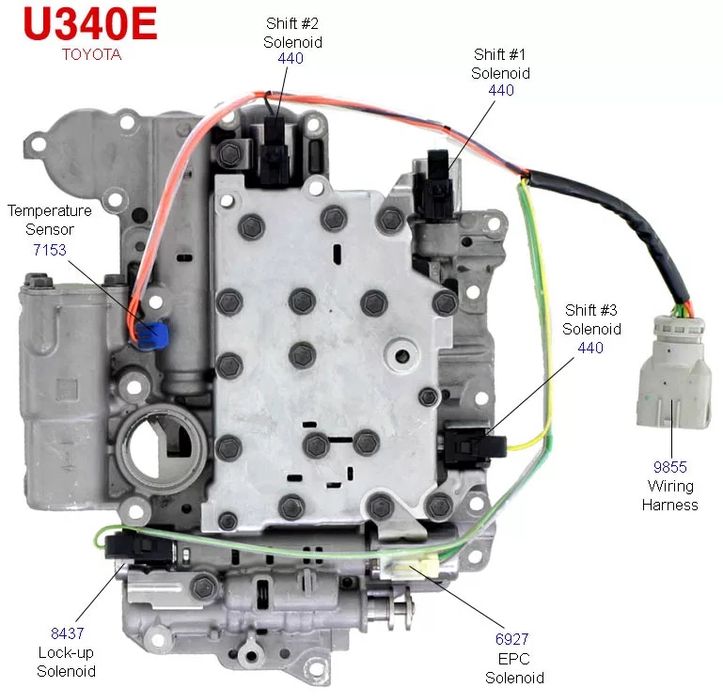 U340E
TOYOTA

Shift #2
Solenoid
440

Shift #1
Solenoid
440

Temperature
Sensor
7153

Shift #3
Solenoid
440

9855
Wiring
Harness

8437
Lock-up
Solenoid

6927
EPC
Solenoid