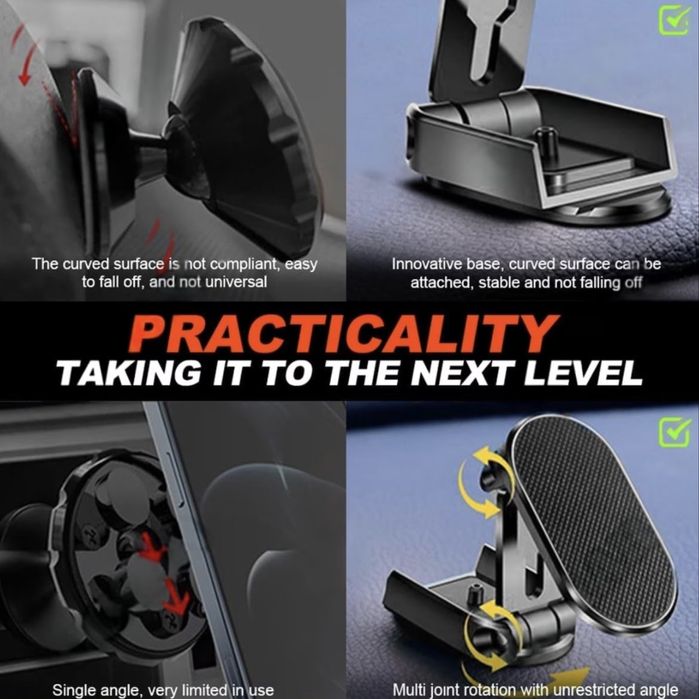 The curved surface is not compliant, easy to fall off, and not universal

Innovative base, curved surface can be attached, stable and not falling off

PRACTICALITY
TAKING IT TO THE NEXT LEVEL

Single angle, very limited in use

Multi joint rotation with unrestricted angle