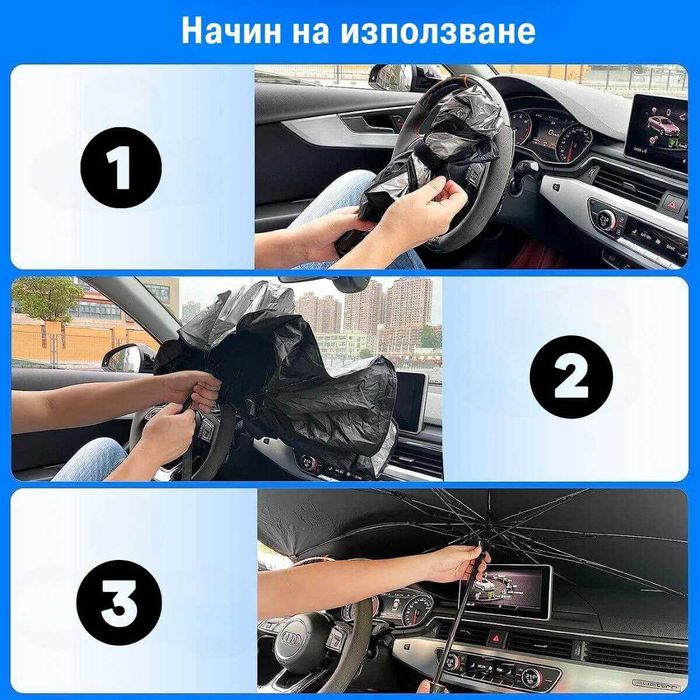 Начин на използване

1

2

3