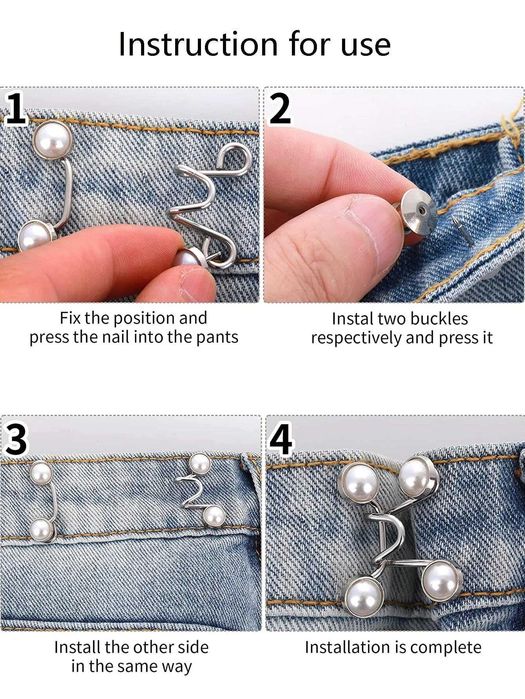 Instruction for use

1

Fix the position and press the nail into the pants

2

Instal two buckles respectively and press it

3

Install the other side in the same way

4

Installation is complete