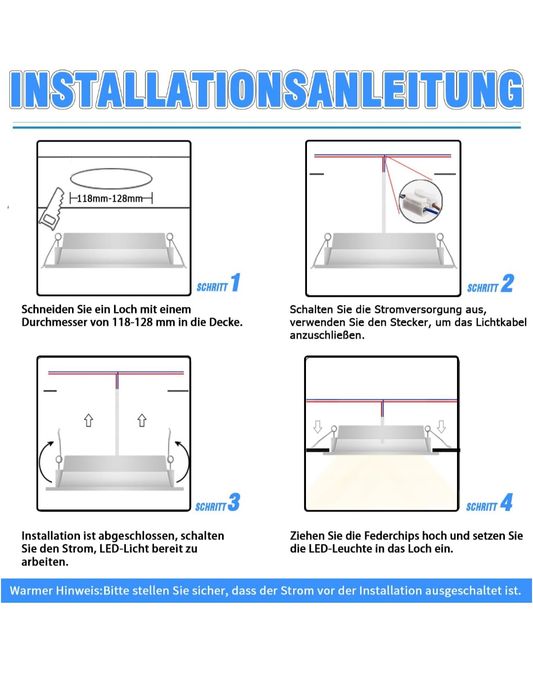 INSTALLATIONSANLEITUNG

118mm-128mm

SCHRITT 1

Schneiden Sie ein Loch mit einem Durchmesser von 118-128 mm in die Decke.

SCHRITT 2

Schalten Sie die Stromversorgung aus, verwenden Sie den Stecker, um das Lichtkabel anzuschließen.

SCHRITT 3

Installation ist abgeschlossen, schalten Sie den Strom, LED-Licht bereit zu arbeiten.

SCHRITT 4

Ziehen Sie die Federchips hoch und setzen Sie die LED-Leuchte in das Loch ein.

Warmer Hinweis:Bitte stellen Sie sicher, dass der Strom vor der Installation ausgeschaltet ist.